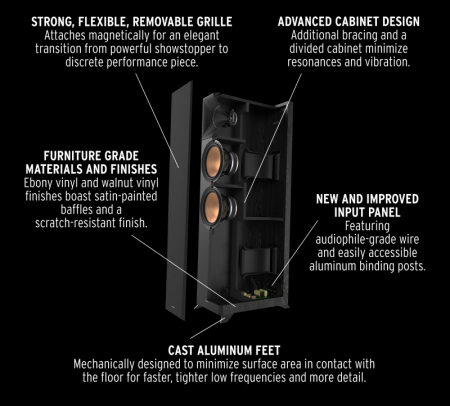 STRONG, FLEXIBLE, REMOVABLE GRILLE
Attaches magnetically for an elegant transition from powerful showstopper to discrete performance piece.

ADVANCED CABINET DESIGN
Additional bracing and a divided cabinet minimize resonances and vibration.

FURNITURE GRADE MATERIALS AND FINISHES
Ebony vinyl and walnut vinyl finishes boast satin-painted baffles and a scratch-resistant finish.

NEW AND IMPROVED INPUT PANEL
Featuring audiophile-grade wire and easily accessible aluminum binding posts.

CAST ALUMINUM FEET
Mechanically designed to minimize surface area in contact with the floor for faster, tighter low frequencies and more detail.