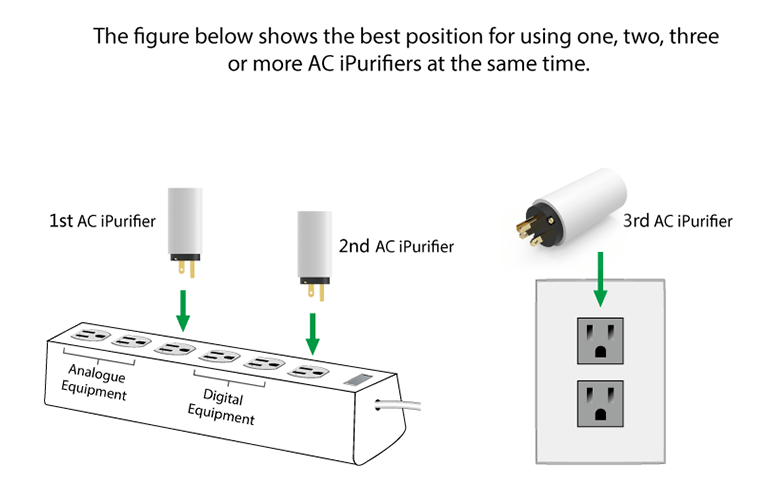 The figure below shows the best position for using one, two, three or more AC iPurifiers at the same time.

1st AC iPurifier

2nd AC iPurifier

3rd AC iPurifier

Analogue Equipment

Digital Equipment